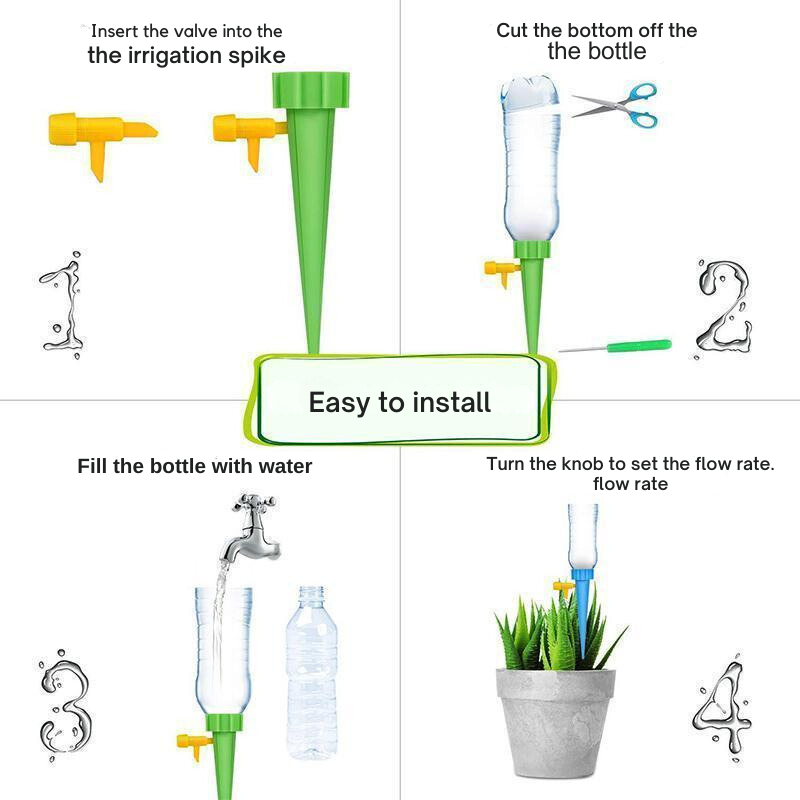 Insert the valve into the the irrigation spike

1

Cut the bottom off the the bottle

2

Easy to install

Fill the bottle with water

3

Turn the knob to set the flow rate. flow rate

4